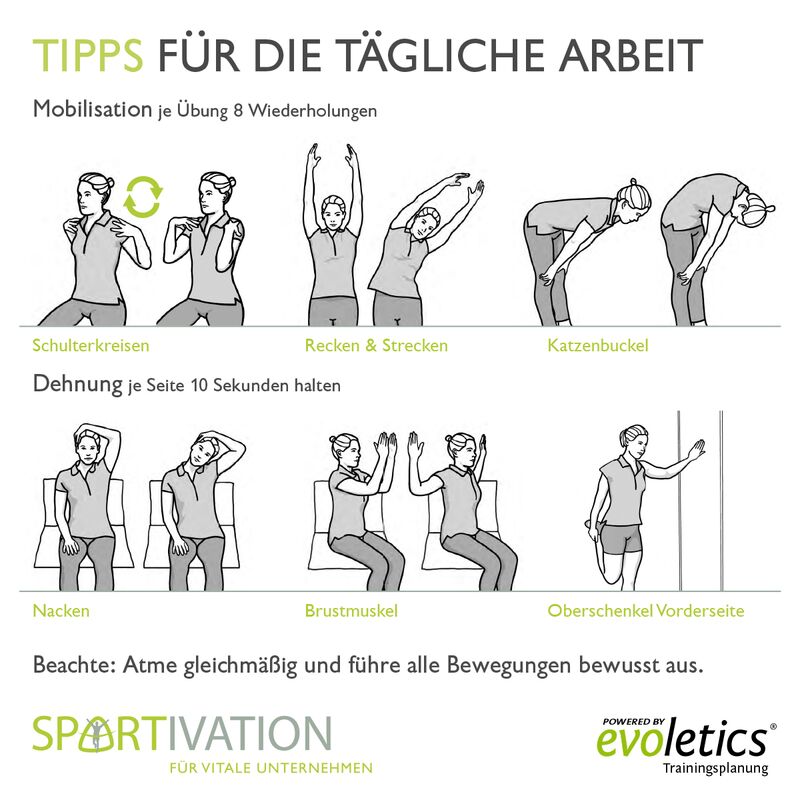 TIPPS FÜR DIE TÄGLICHE ARBEIT

Mobilisation je Übung 8 Wiederholungen

Schulterkreisen

Recken & Strecken

Katzenbuckel

Dehnung je Seite 10 Sekunden halten

Nacken

Brustmuskel

Oberschenkel Vorderseite

Beachte: Atme gleichmäßig und führe alle Bewegungen bewusst aus.

SPORTIVATION
FÜR VITALE UNTERNEHMEN

POWERED BY
evoletics®
Trainingsplanung